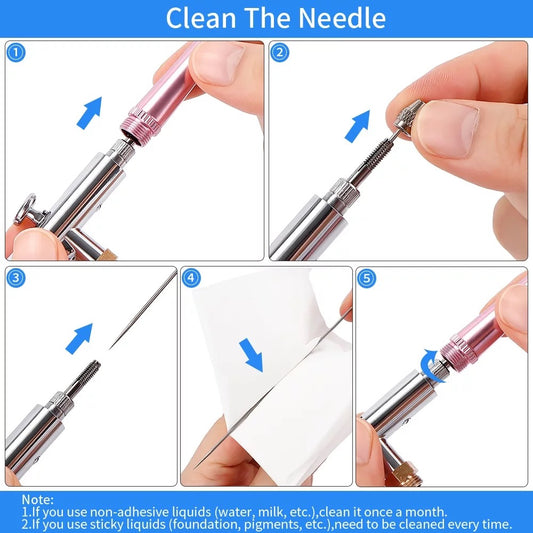 Clean The Needle

1

2

3

4

5

Note:
1.If you use non-adhesive liquids (water, milk, etc.),clean it once a month.
2.If you use sticky liquids (foundation, pigments, etc.),need to be cleaned every time.