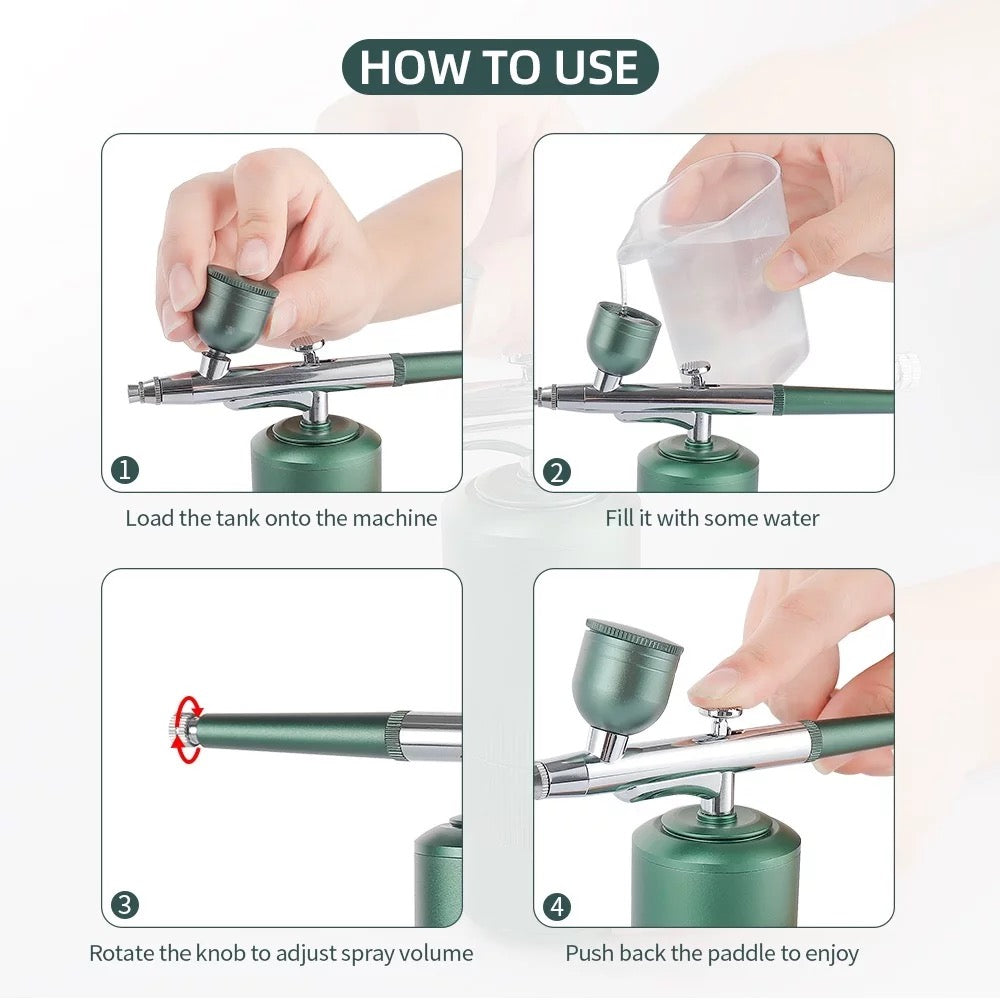 HOW TO USE

1
Load the tank onto the machine

2
Fill it with some water

3
Rotate the knob to adjust spray volume

4
Push back the paddle to enjoy